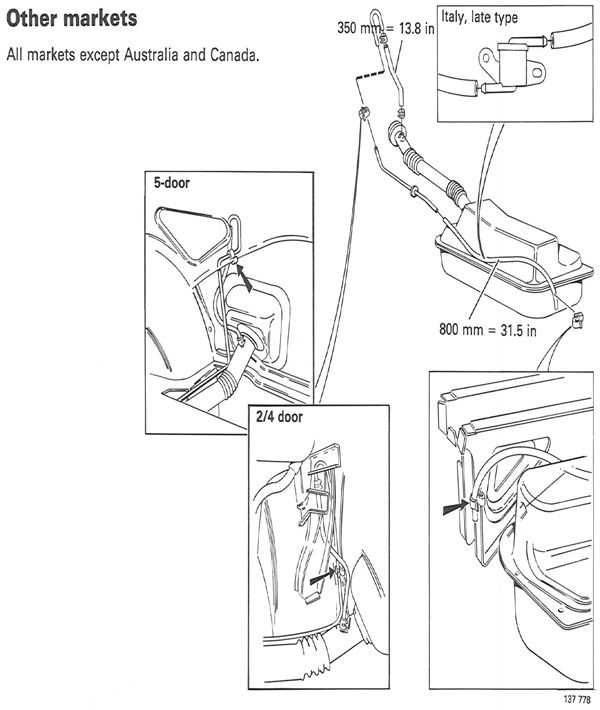 Other markets

All markets except Australia and Canada.

350 mm = 13.8 in

Italy, late type

5-door

800 mm = 31.5 in

2/4 door

137 778